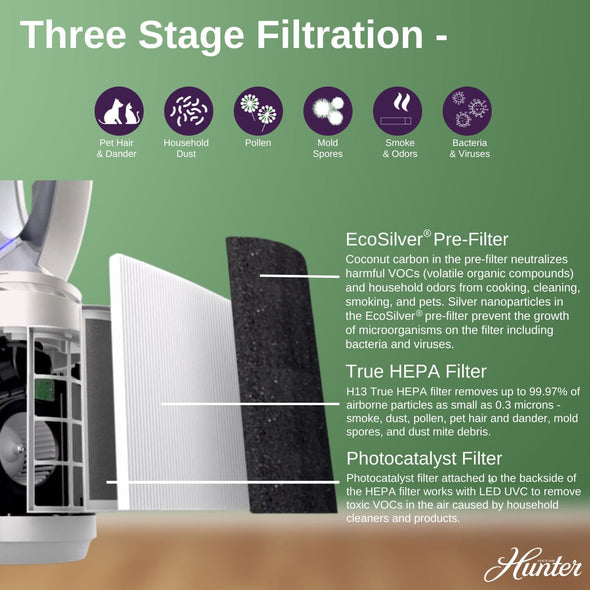 Three Stage Filtration -

Pet Hair & Dander

Household Dust

Pollen

Mold Spores

Smoke & Odors

Bacteria & Viruses

EcoSilver® Pre-Filter

Coconut carbon in the pre-filter neutralizes harmful VOCs (volatile organic compounds) and household odors from cooking, cleaning, smoking, and pets. Silver nanoparticles in the EcoSilver® pre-filter prevent the growth of microorganisms on the filter including bacteria and viruses.

True HEPA Filter

H13 True HEPA filter removes up to 99.97% of airborne particles as small as 0.3 microns - smoke, dust, pollen, pet hair and dander, mold spores, and dust mite debris.

Photocatalyst Filter

Photocatalyst filter attached to the backside of the HEPA filter works with LED UVC to remove toxic VOCs in the air caused by household cleaners and products.

Hunter