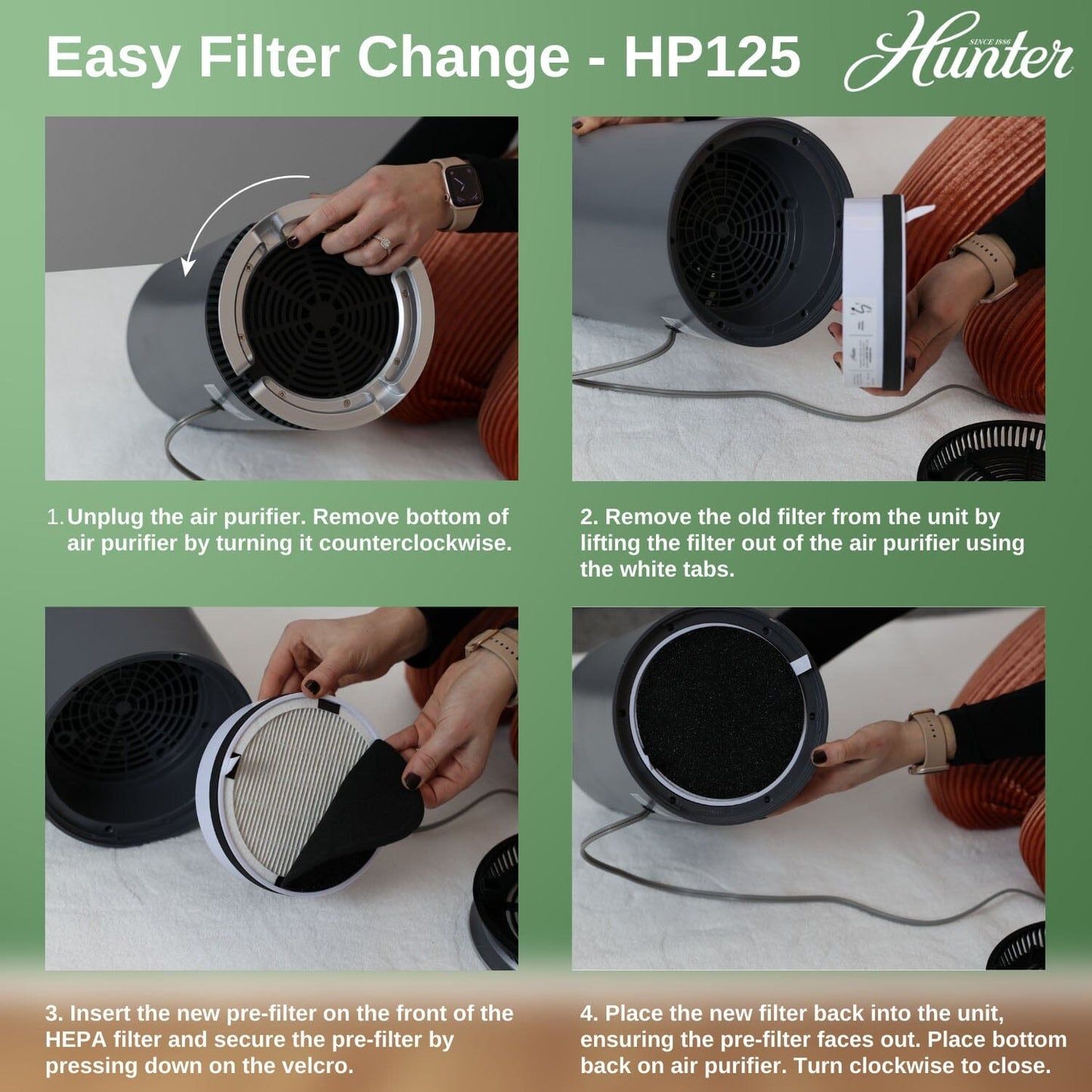 Easy Filter Change - HP125

SINCE 1886 Hunter

1. Unplug the air purifier. Remove bottom of air purifier by turning it counterclockwise.

2. Remove the old filter from the unit by lifting the filter out of the air purifier using the white tabs.

3. Insert the new pre-filter on the front of the HEPA filter and secure the pre-filter by pressing down on the velcro.

4. Place the new filter back into the unit, ensuring the pre-filter faces out. Place bottom back on air purifier. Turn clockwise to close.