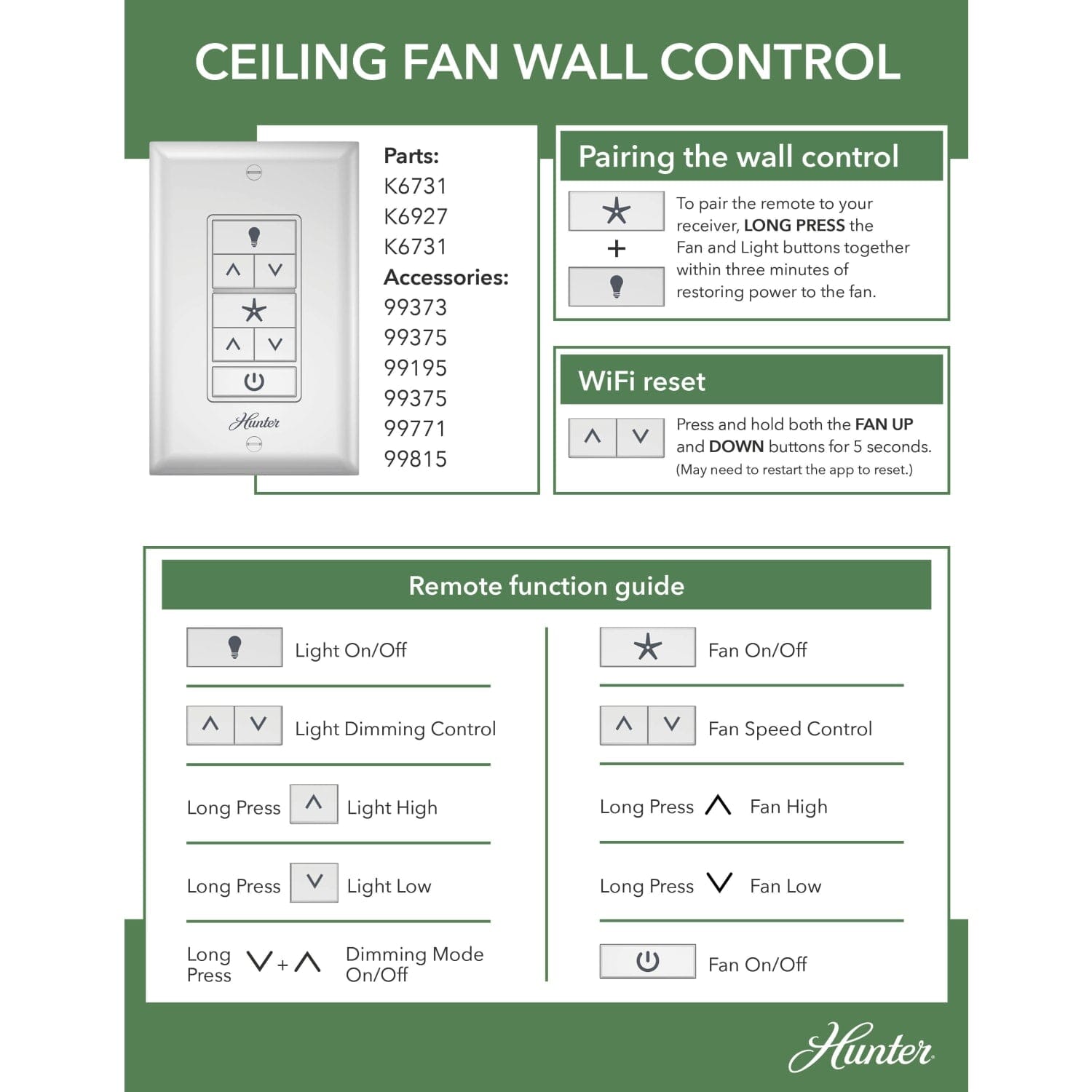 CEILING FAN WALL CONTROL

Hunter

Parts:
K6731
K6927
K6731
Accessories:
99373
99375
99195
99375
99771
99815

Pairing the wall control

+

To pair the remote to your receiver, LONG PRESS the Fan and Light buttons together within three minutes of restoring power to the fan.

WiFi reset

Press and hold both the FAN UP and DOWN buttons for 5 seconds. (May need to restart the app to reset.)

Remote function guide

Light On/Off

Light Dimming Control

Long Press Light High

Long Press Light Low

Long Press + Dimming Mode On/Off

Fan On/Off

Fan Speed Control

Long Press Fan High

Long Press Fan Low

Fan On/Off

Hunter