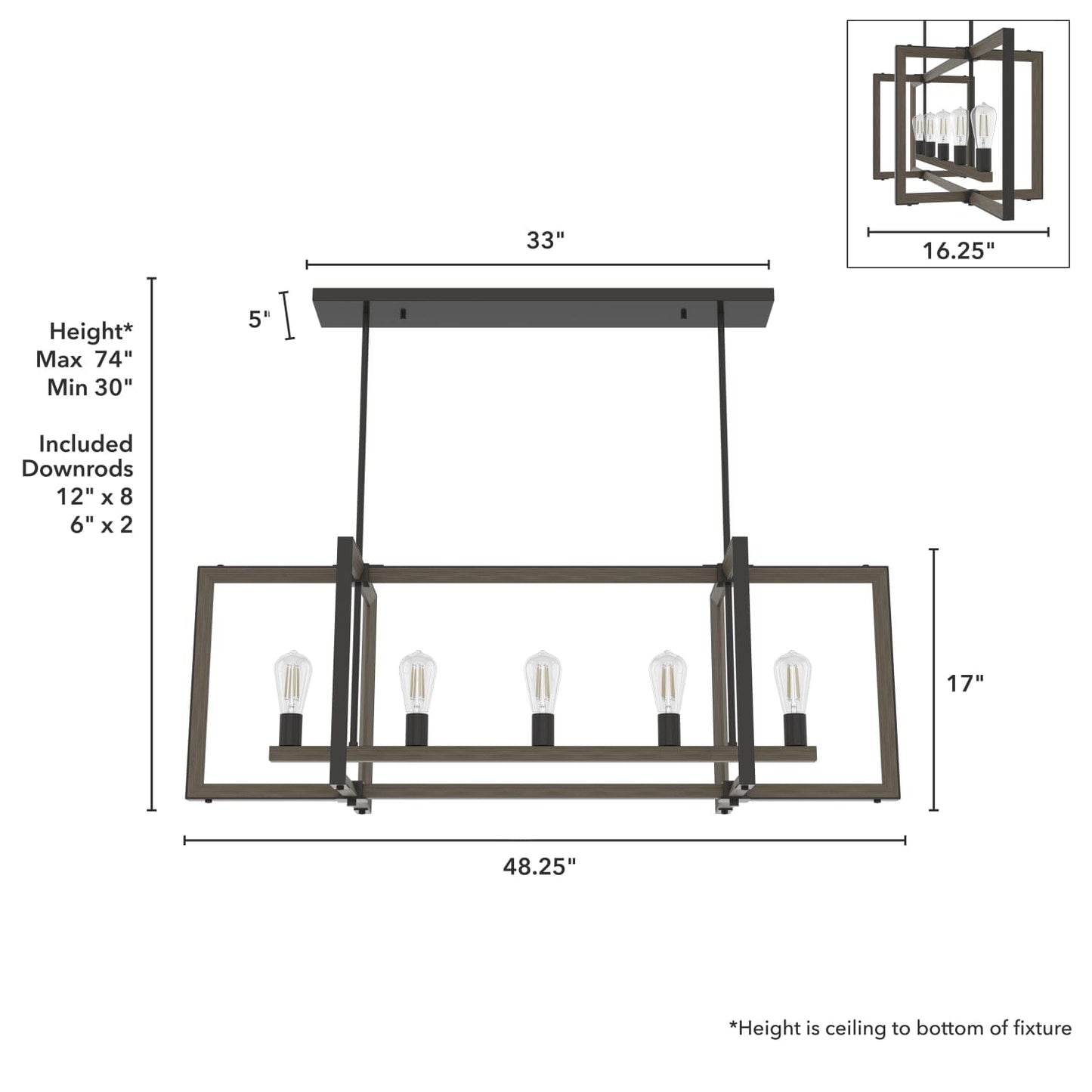 16.25"

33"

5"

Height*
Max 74"
Min 30"

Included
Downrods
12" x 8
6" x 2

17"

48.25"

*Height is ceiling to bottom of fixture